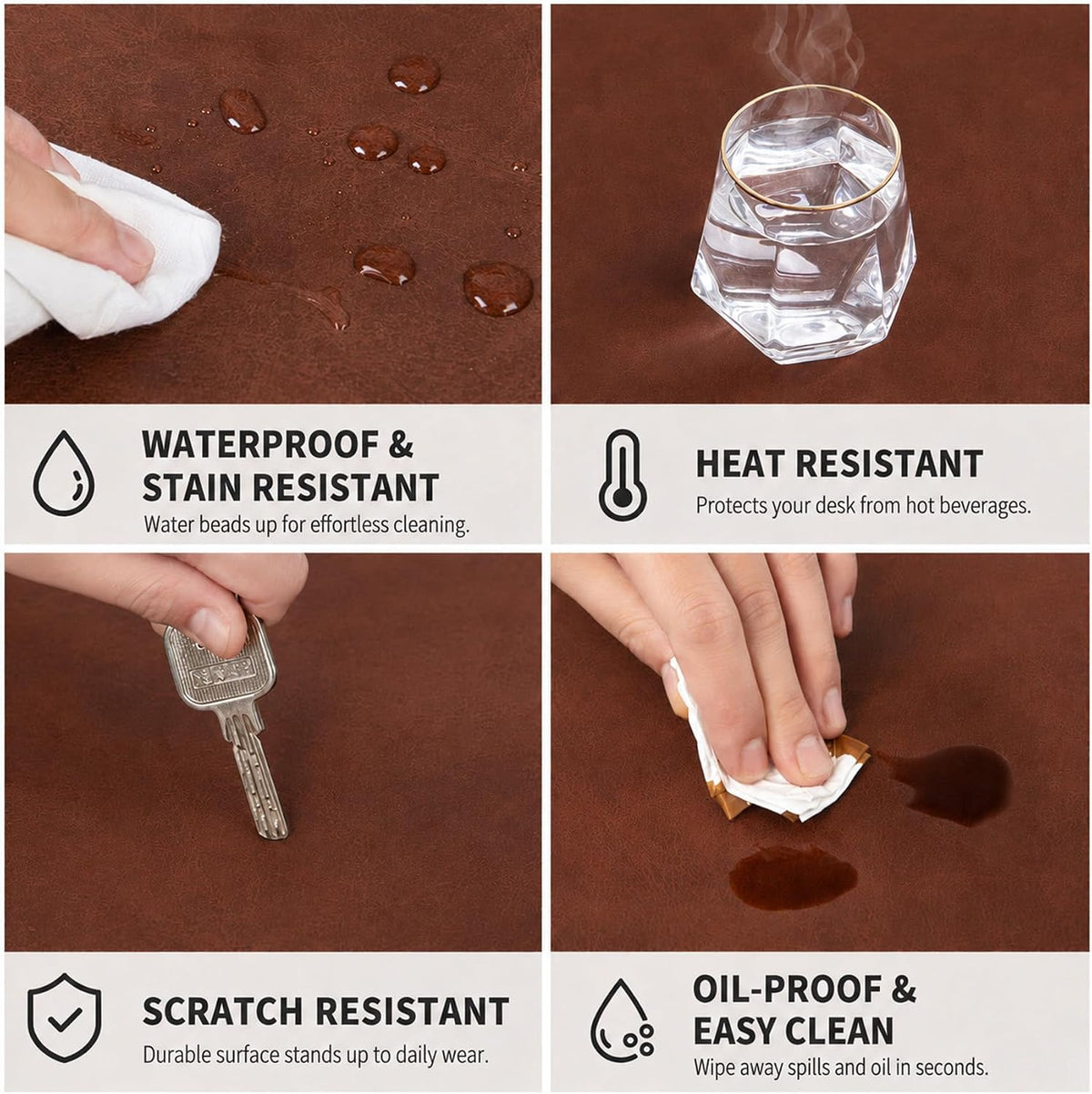 WATERPROOF & STAIN RESISTANT

Water beads up for effortless cleaning.

HEAT RESISTANT

Protects your desk from hot beverages.

SCRATCH RESISTANT

Durable surface stands up to daily wear.

OIL-PROOF & EASY CLEAN

Wipe away spills and oil in seconds.